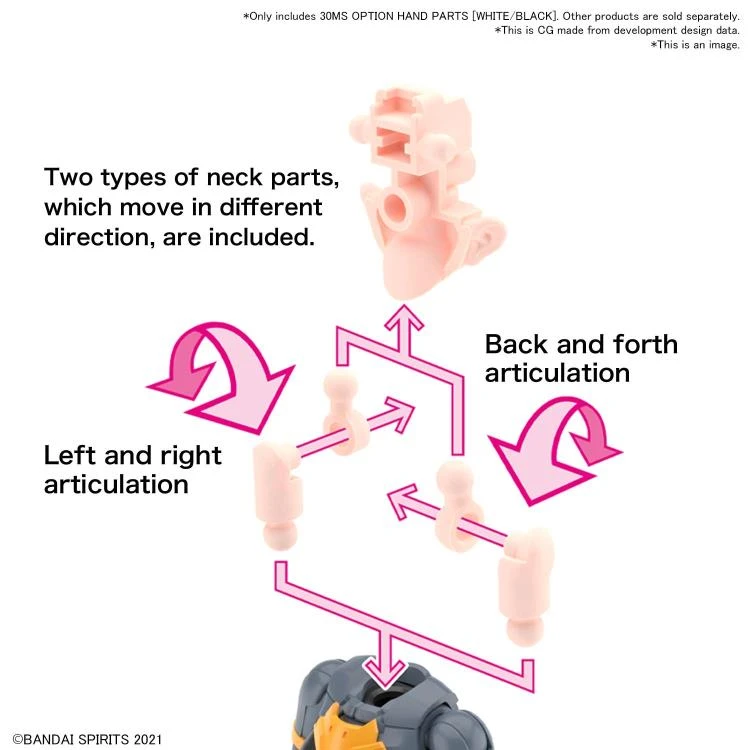 *Only includes 30MS OPTION HAND PARTS [WHITE/BLACK]. Other products are sold separately.
*This is CG made from development design data.
*This is an image.

Two types of neck parts, which move in different direction, are included.

Back and forth articulation

Left and right articulation

©BANDAI SPIRITS 2021